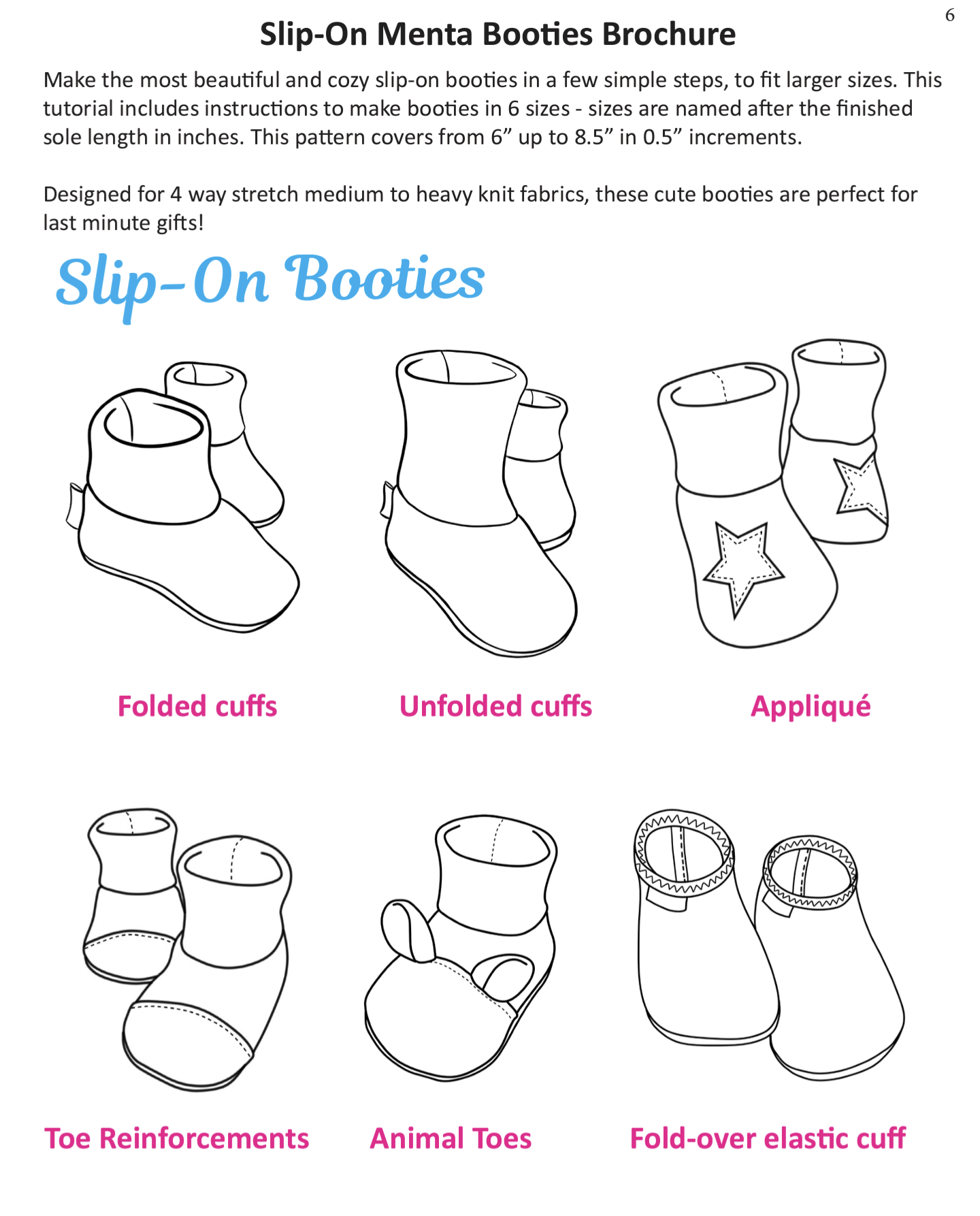 6

Slip-On Menta Booties Brochure

Make the most beautiful and cozy slip-on booties in a few simple steps, to fit larger sizes. This tutorial includes instructions to make booties in 6 sizes - sizes are named after the finished sole length in inches. This pattern covers from 6” up to 8.5” in 0.5” increments.

Designed for 4 way stretch medium to heavy knit fabrics, these cute booties are perfect for last minute gifts!

Slip-On Booties

Folded cuffs

Unfolded cuffs

Appliqué

Toe Reinforcements

Animal Toes

Fold-over elastic cuff