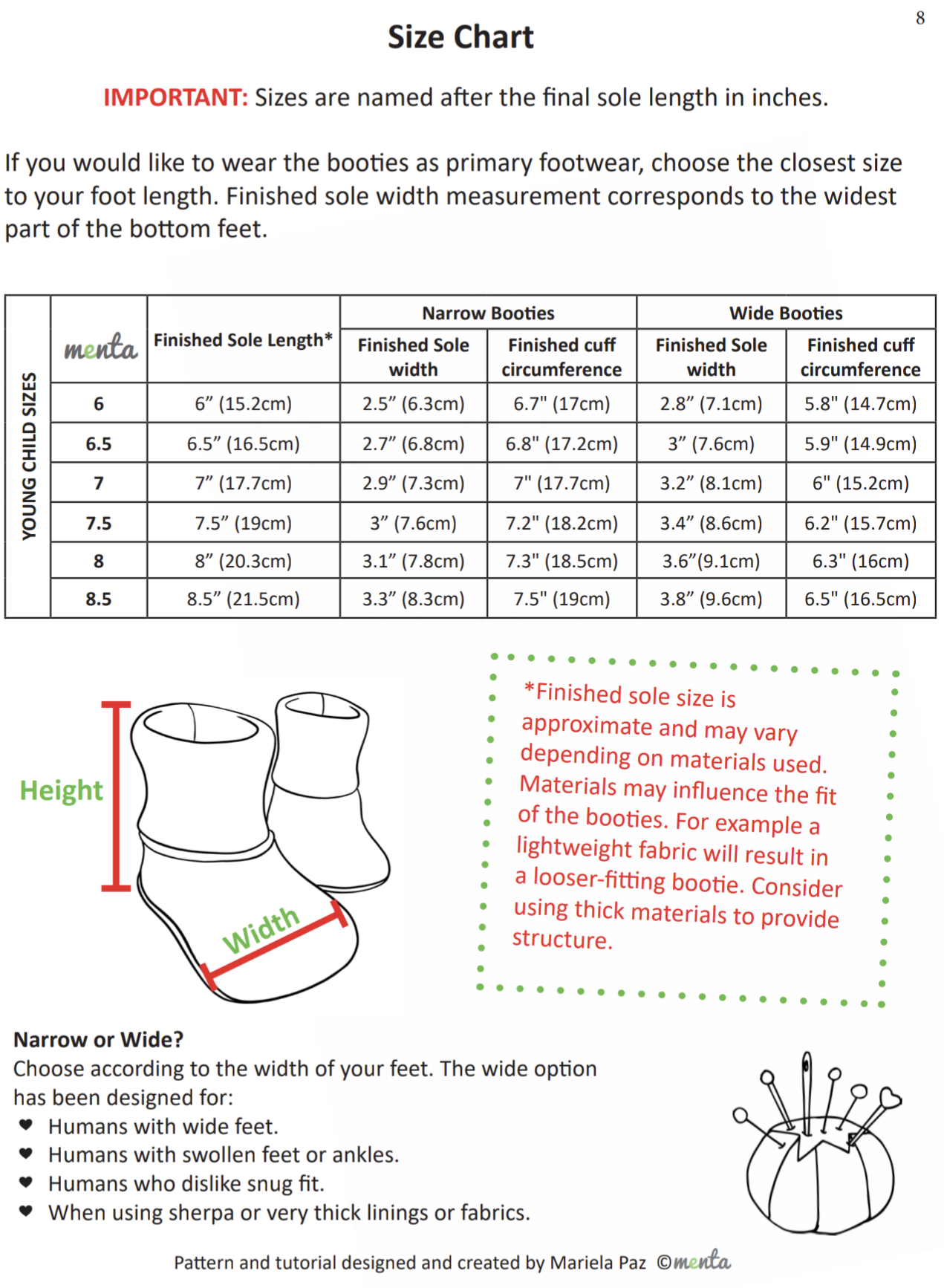 8

Size Chart

IMPORTANT: Sizes are named after the final sole length in inches.

If you would like to wear the booties as primary footwear, choose the closest size to your foot length. Finished sole width measurement corresponds to the widest part of the bottom feet.

YOUNG CHILD SIZES

| menta | Finished Sole Length* | Narrow Booties: Finished Sole width | Narrow Booties: Finished cuff circumference | Wide Booties: Finished Sole width | Wide Booties: Finished cuff circumference |
|---|---|---|---|---|---|
| 6 | 6” (15.2cm) | 2.5” (6.3cm) | 6.7" (17cm) | 2.8” (7.1cm) | 5.8" (14.7cm) |
| 6.5 | 6.5” (16.5cm) | 2.7” (6.8cm) | 6.8" (17.2cm) | 3” (7.6cm) | 5.9" (14.9cm) |
| 7 | 7” (17.7cm) | 2.9” (7.3cm) | 7" (17.7cm) | 3.2” (8.1cm) | 6" (15.2cm) |
| 7.5 | 7.5” (19cm) | 3” (7.6cm) | 7.2" (18.2cm) | 3.4” (8.6cm) | 6.2" (15.7cm) |
| 8 | 8” (20.3cm) | 3.1” (7.8cm) | 7.3" (18.5cm) | 3.6”(9.1cm) | 6.3" (16cm) |
| 8.5 | 8.5” (21.5cm) | 3.3” (8.3cm) | 7.5" (19cm) | 3.8” (9.6cm) | 6.5" (16.5cm) |

Height

Width

*Finished sole size is approximate and may vary depending on materials used. Materials may influence the fit of the booties. For example a lightweight fabric will result in a looser-fitting bootie. Consider using thick materials to provide structure.

Narrow or Wide?
Choose according to the width of your feet. The wide option has been designed for:
❤ Humans with wide feet.
❤ Humans with swollen feet or ankles.
❤ Humans who dislike snug fit.
❤ When using sherpa or very thick linings or fabrics.

Pattern and tutorial designed and created by Mariela Paz ©menta